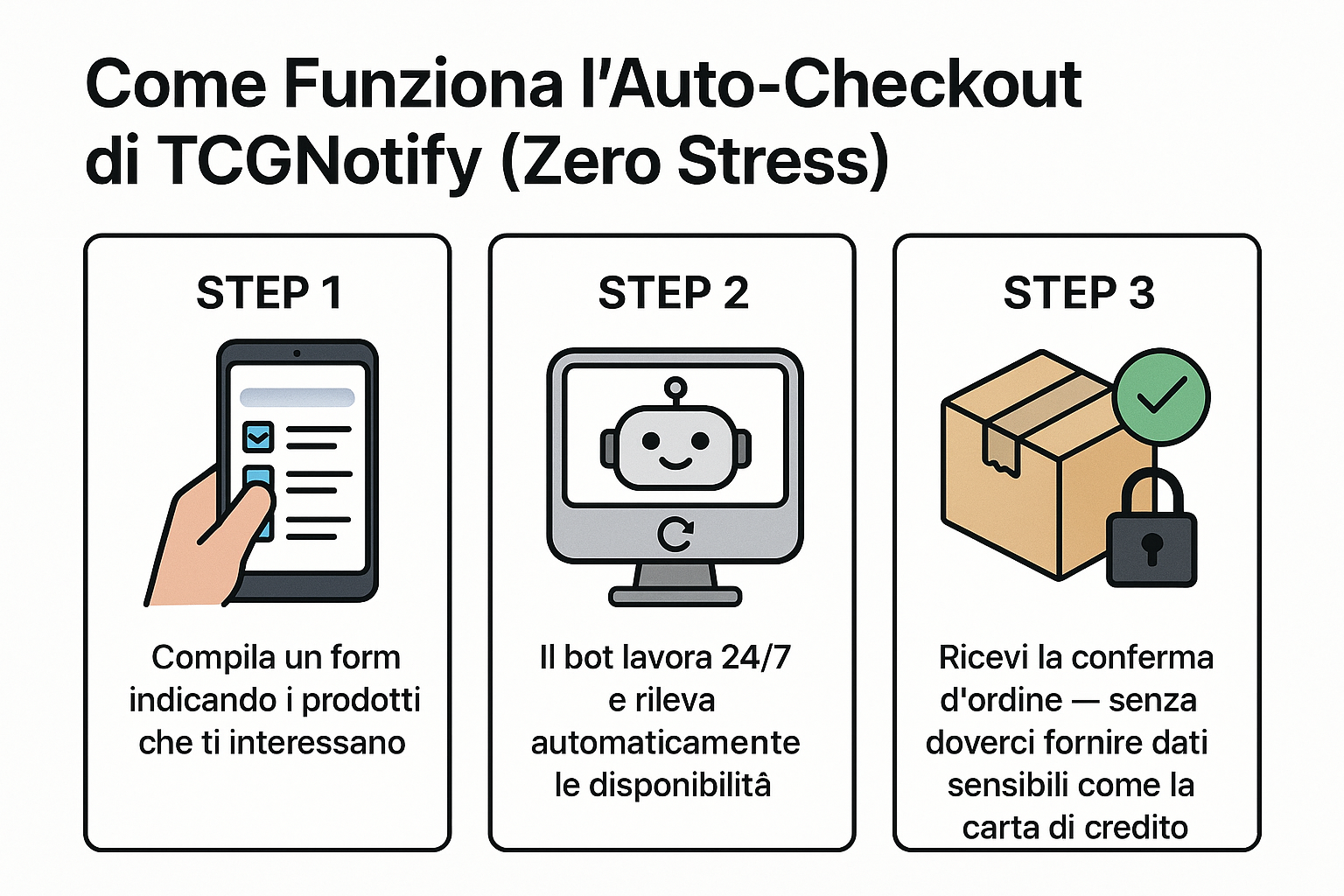 Come Funziona l'Auto-Checkout di TCGNotify (Zero Stress)

STEP 1

Compila un form indicando i prodotti che ti interessano

STEP 2

Il bot lavora 24/7 e rileva automaticamente le disponibilitâ

STEP 3

Ricevi la conferma d'ordine — senza doverci fornire dati sensibili come la carta di credito